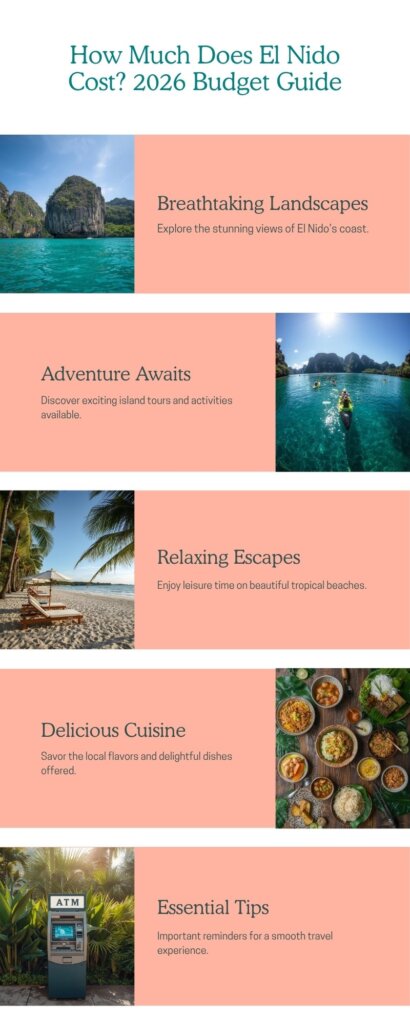 How Much Does El Nido Cost? 2026 Budget Guide

Breathtaking Landscapes

Explore the stunning views of El Nido's coast.

Adventure Awaits

Discover exciting island tours and activities available.

Relaxing Escapes

Enjoy leisure time on beautiful tropical beaches.

Delicious Cuisine

Savor the local flavors and delightful dishes offered.

ATM

Essential Tips

Important reminders for a smooth travel experience.